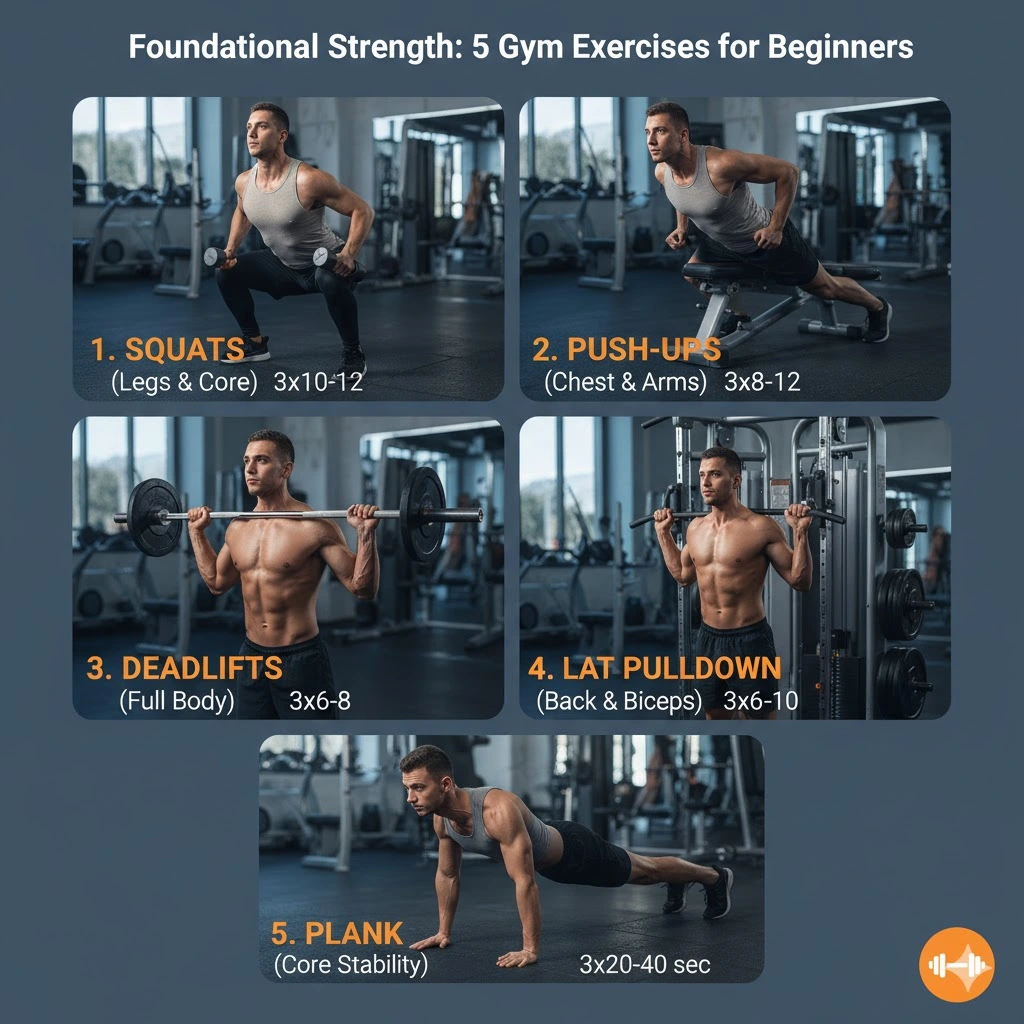 Foundational Strength: 5 Gym Exercises for Beginners

1. SQUATS
(Legs & Core) 3x10-12

2. PUSH-UPS
(Chest & Arms) 3x8-12

3. DEADLIFTS
(Full Body) 3x6-8

4. LAT PULLDOWN
(Back & Biceps) 3x6-10

5. PLANK
(Core Stability) 3x20-40 sec